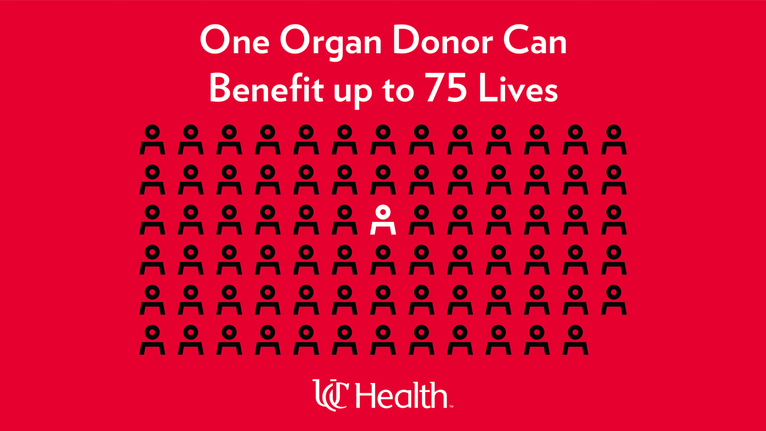 One Organ Donor Can Benefit up to 75 Lives

UC Health